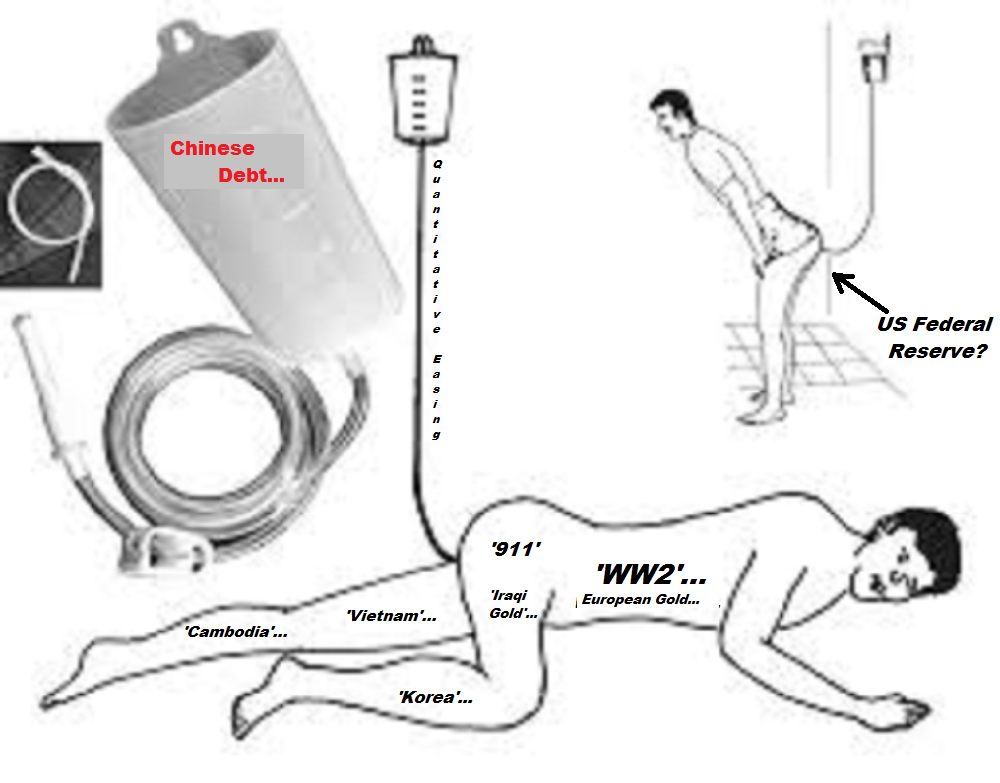 Chinese Debt...

Quantitative Easing

US Federal Reserve?

'911'

'WW2'...

'Iraqi Gold'...

European Gold...

'Cambodia'...

'Vietnam'...

'Korea'...